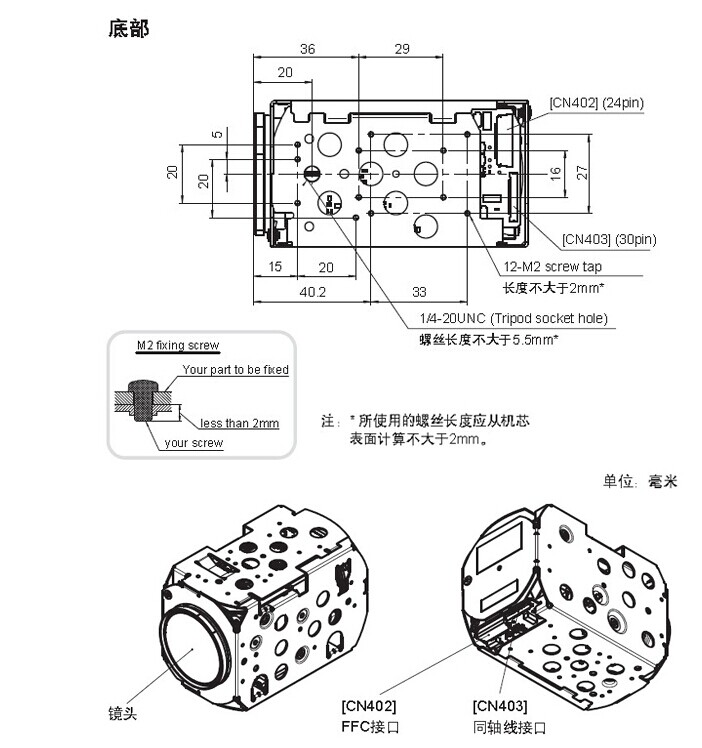 底部

36
29
20
5
20
20
16
27
15
20
40.2
33

[CN402] (24pin)
[CN403] (30pin)
12-M2 screw tap
长度不大于2mm*
1/4-20UNC (Tripod socket hole)
螺丝长度不大于5.5mm*

M2 fixing screw
Your part to be fixed
less than 2mm
your screw

注：* 所使用的螺丝长度应从机芯表面计算不大于2mm。

单位：毫米

镜头
[CN402]
FFC接口
[CN403]
同轴线接口