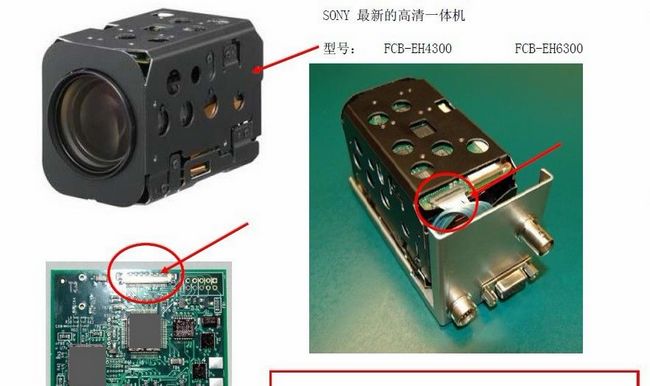 SONY 最新的高清一体机

型号： FCB-EH4300 FCB-EH6300